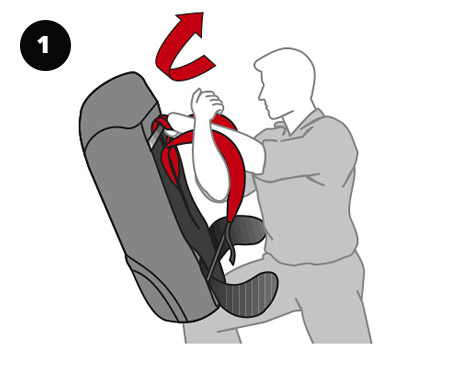 1